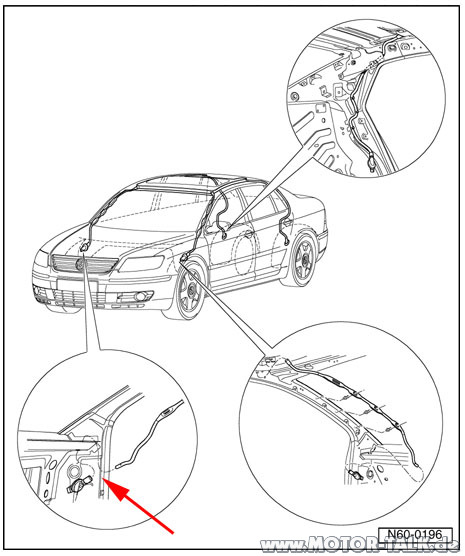 N60-0196

www.MOTOR-TALK.de