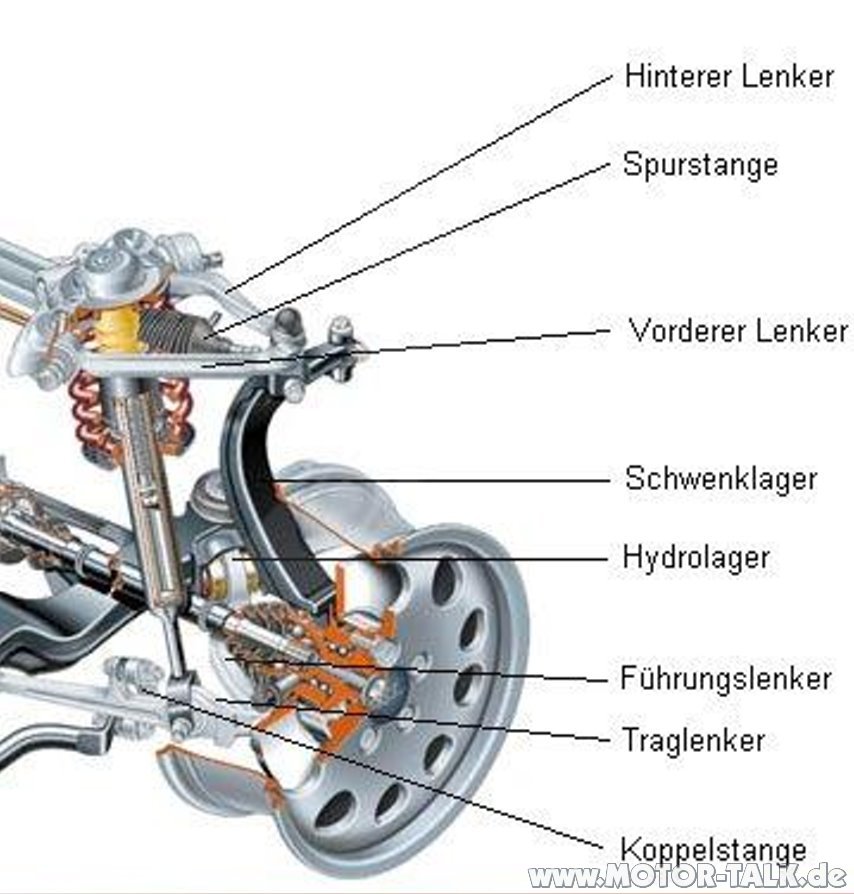 Hinterer Lenker
Spurstange
Vorderer Lenker
Schwenklager
Hydrolager
Führungslenker
Traglenker
Koppelstange
www.MOTOR-TALK.de