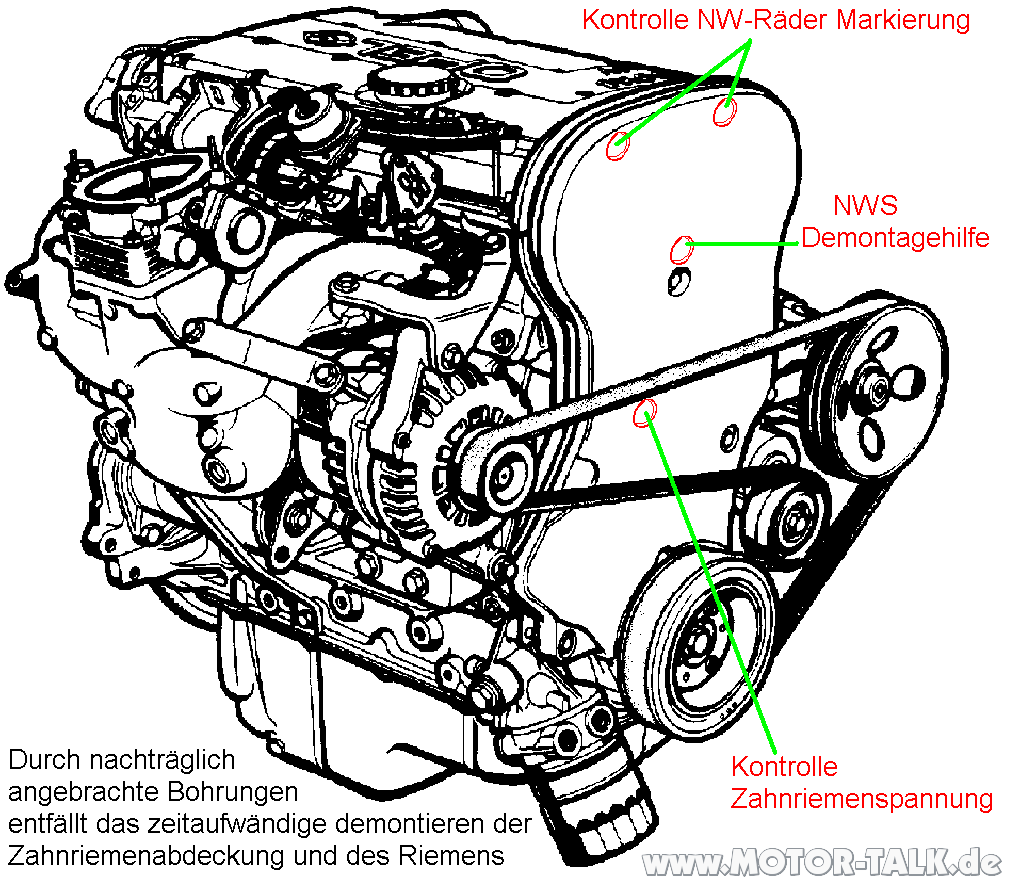 Kontrolle NW-Räder Markierung

NWS
Demontagehilfe

Kontrolle
Zahnriemenspannung

Durch nachträglich angebrachte Bohrungen entfällt das zeitaufwändige demontieren der Zahnriemenabdeckung und des Riemens

www.MOTOR-TALK.de