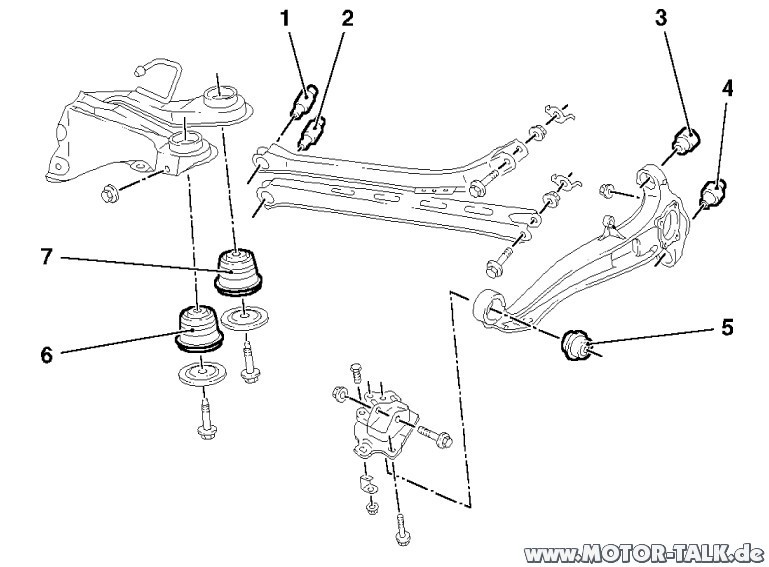 1
2
3
4
7
6
5
www.MOTOR-TALK.de